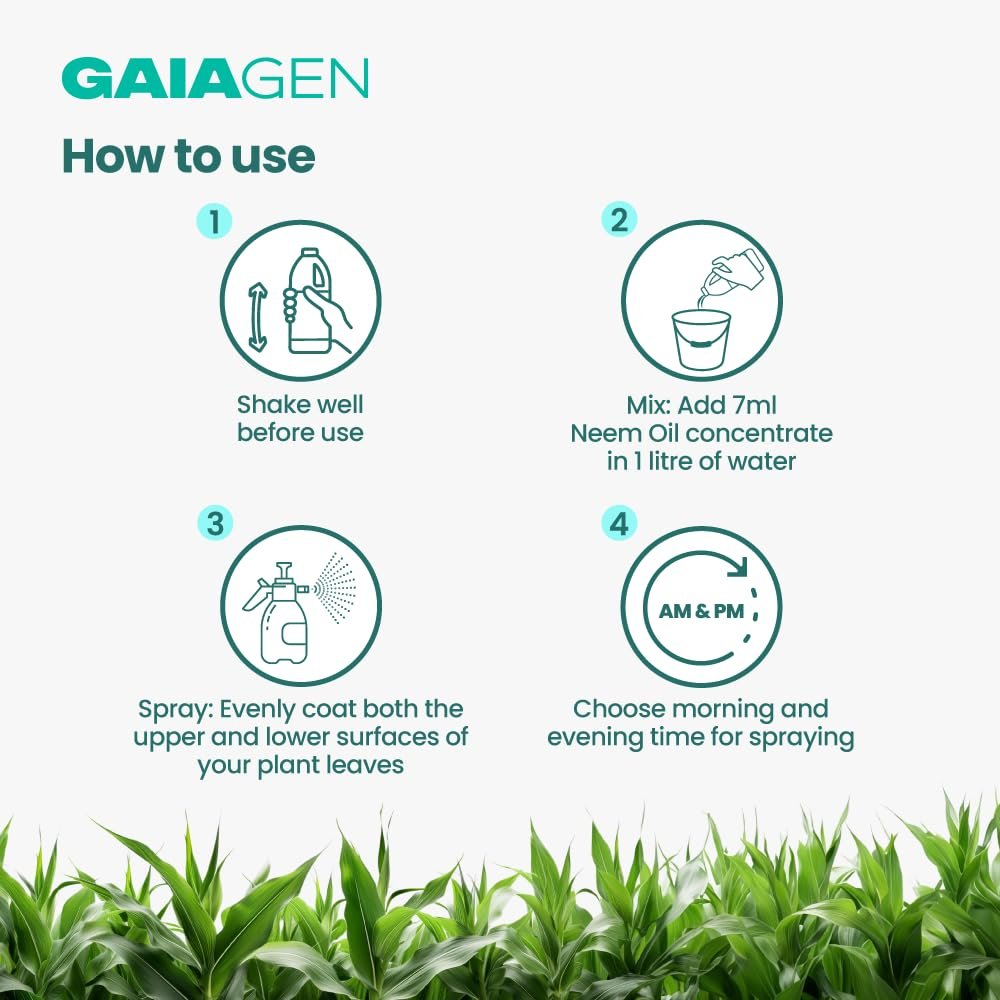 GAIAGEN

How to use

1

Shake well before use

2

Mix: Add 7ml Neem Oil concentrate in 1 litre of water

3

Spray: Evenly coat both the upper and lower surfaces of your plant leaves

4

AM & PM

Choose morning and evening time for spraying