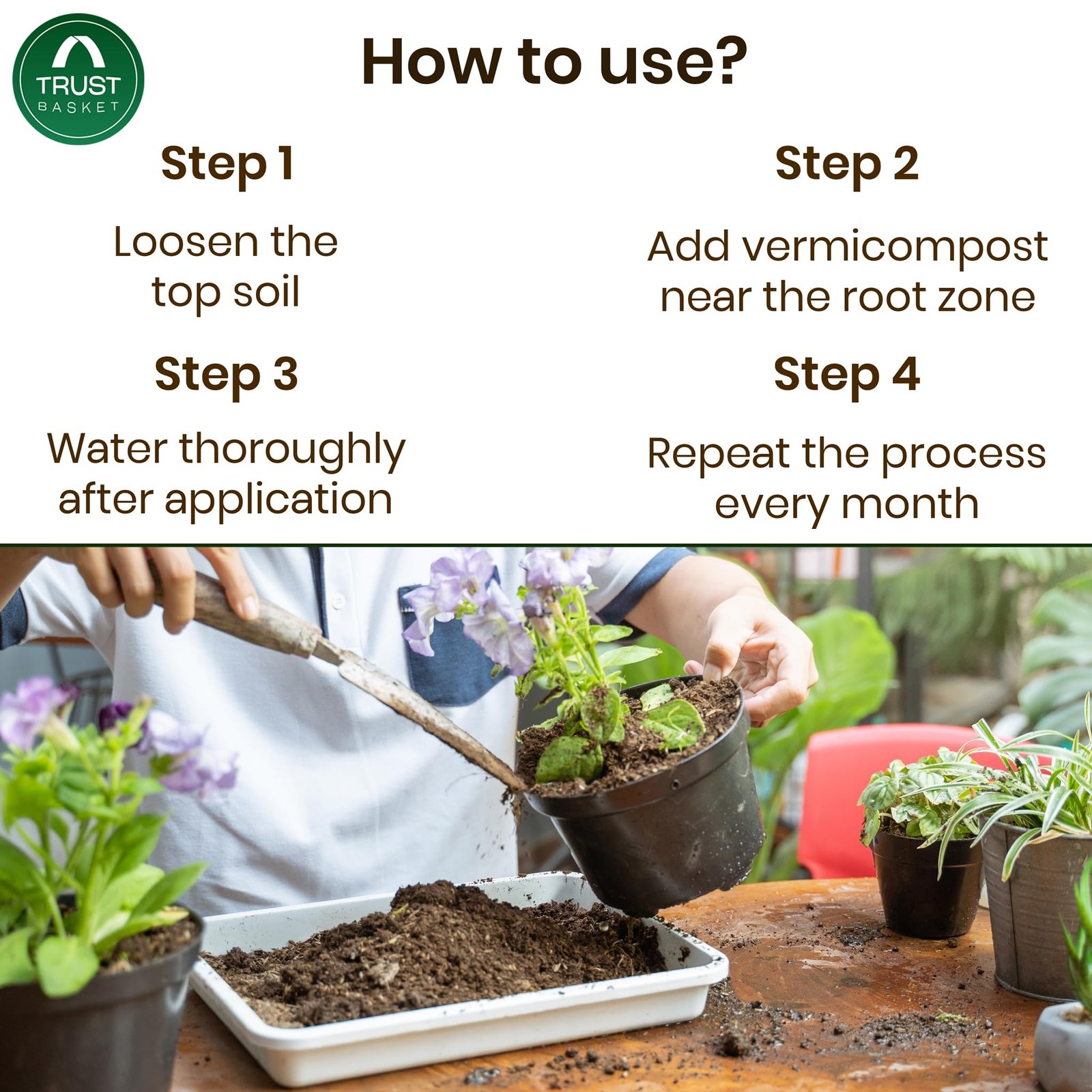 TRUST
BASKET

How to use?

Step 1

Loosen the top soil

Step 2

Add vermicompost near the root zone

Step 3

Water thoroughly after application

Step 4

Repeat the process every month