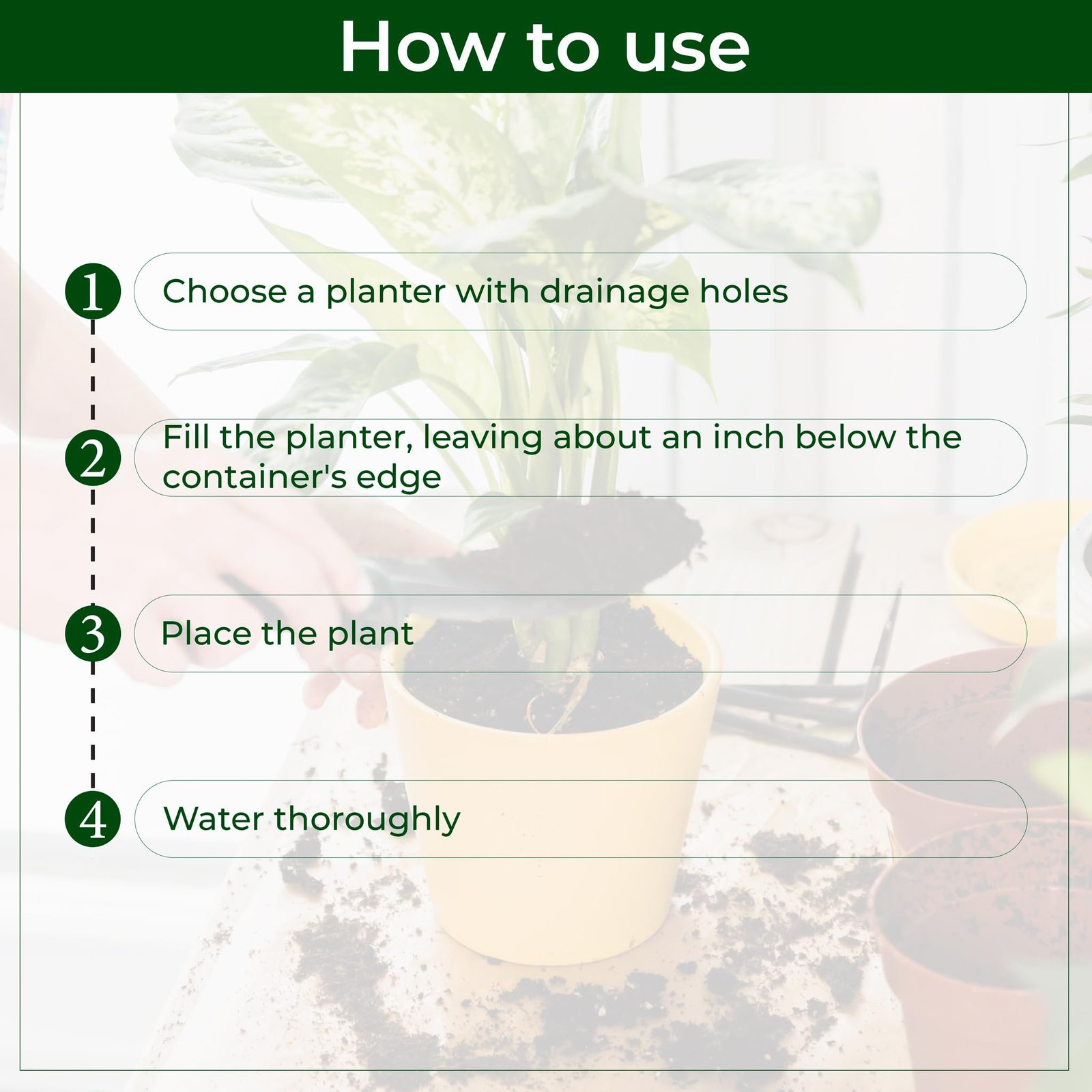 How to use

1 Choose a planter with drainage holes

2 Fill the planter, leaving about an inch below the container's edge

3 Place the plant

4 Water thoroughly