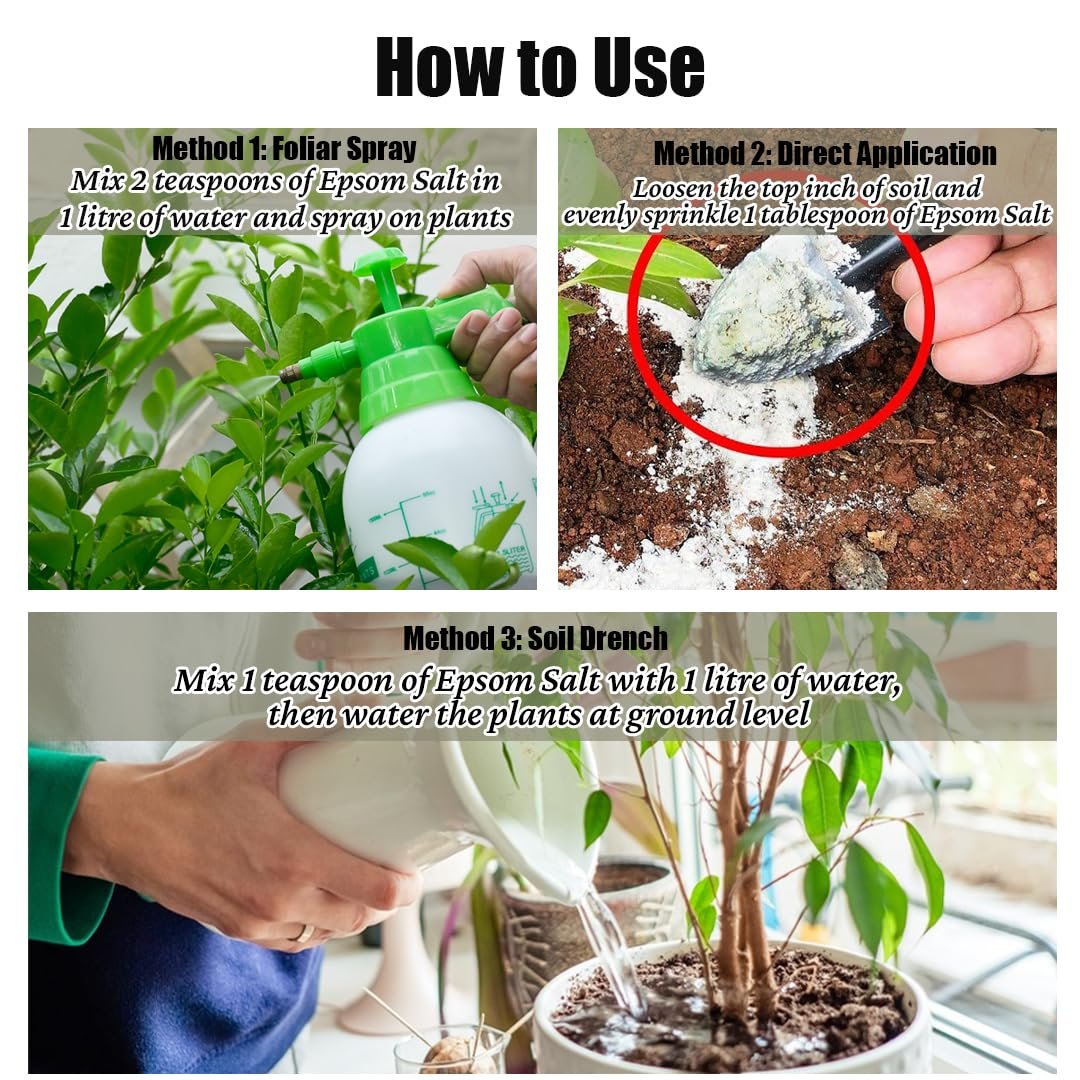 How to Use

Method 1: Foliar Spray
Mix 2 teaspoons of Epsom Salt in 1 litre of water and spray on plants

Method 2: Direct Application
Loosen the top inch of soil and evenly sprinkle 1 tablespoon of Epsom Salt

Method 3: Soil Drench
Mix 1 teaspoon of Epsom Salt with 1 litre of water, then water the plants at ground level