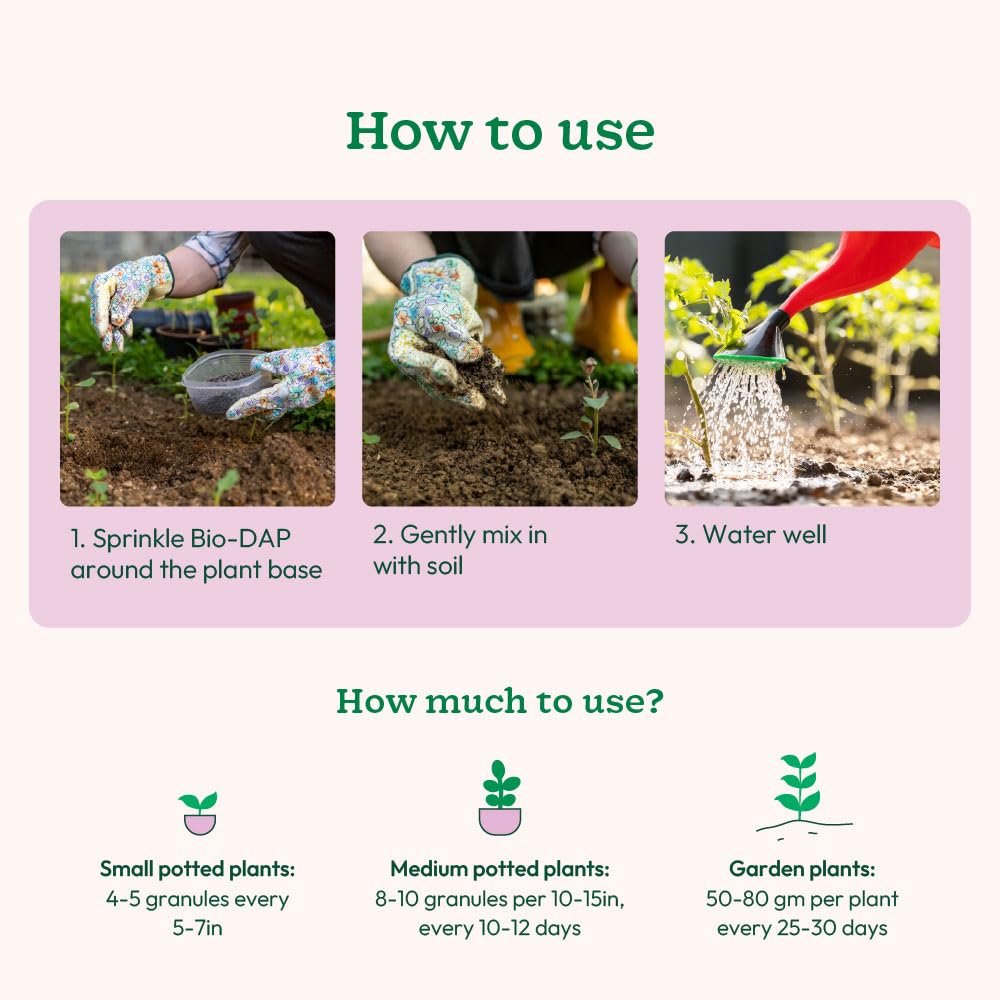 How to use

1. Sprinkle Bio-DAP around the plant base

2. Gently mix in with soil

3. Water well

How much to use?

Small potted plants:
4-5 granules every 5-7in

Medium potted plants:
8-10 granules per 10-15in, every 10-12 days

Garden plants:
50-80 gm per plant every 25-30 days