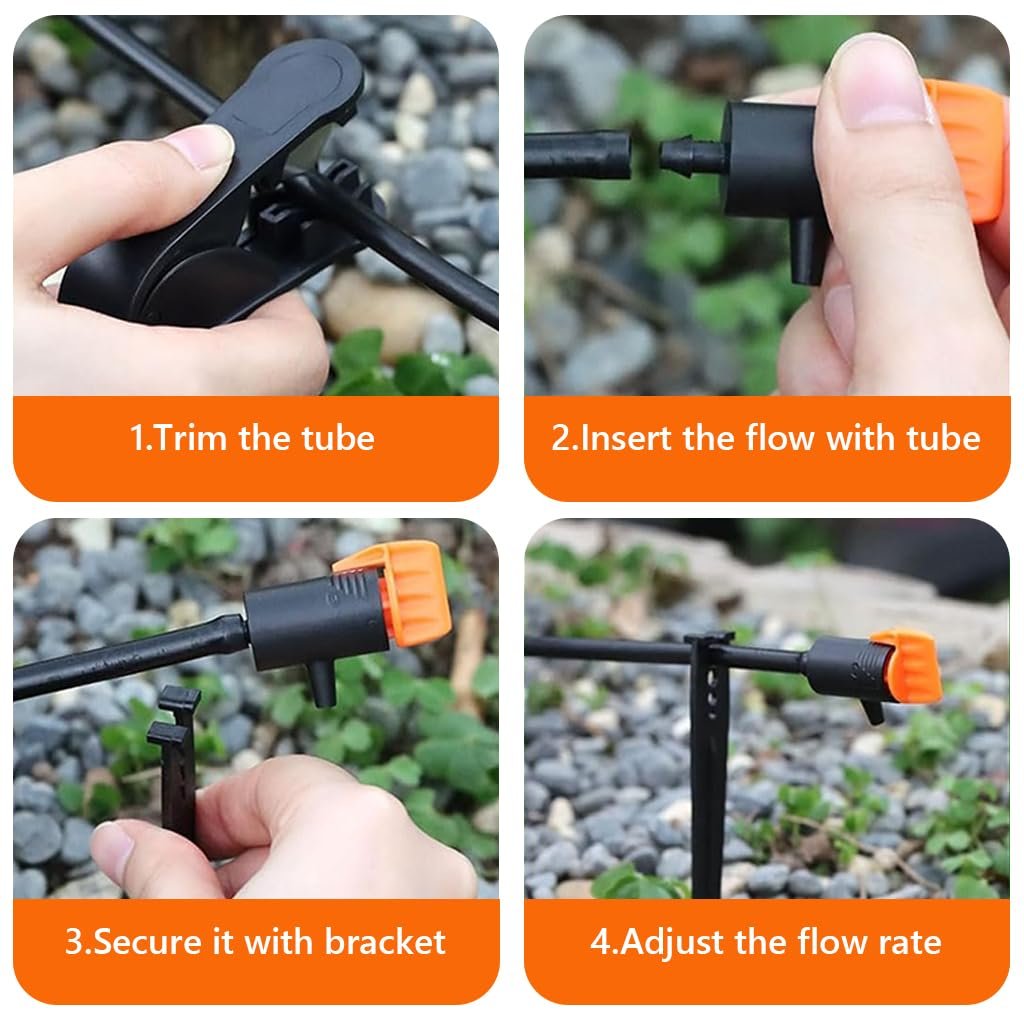 1.Trim the tube

2.Insert the flow with tube

3.Secure it with bracket

4.Adjust the flow rate